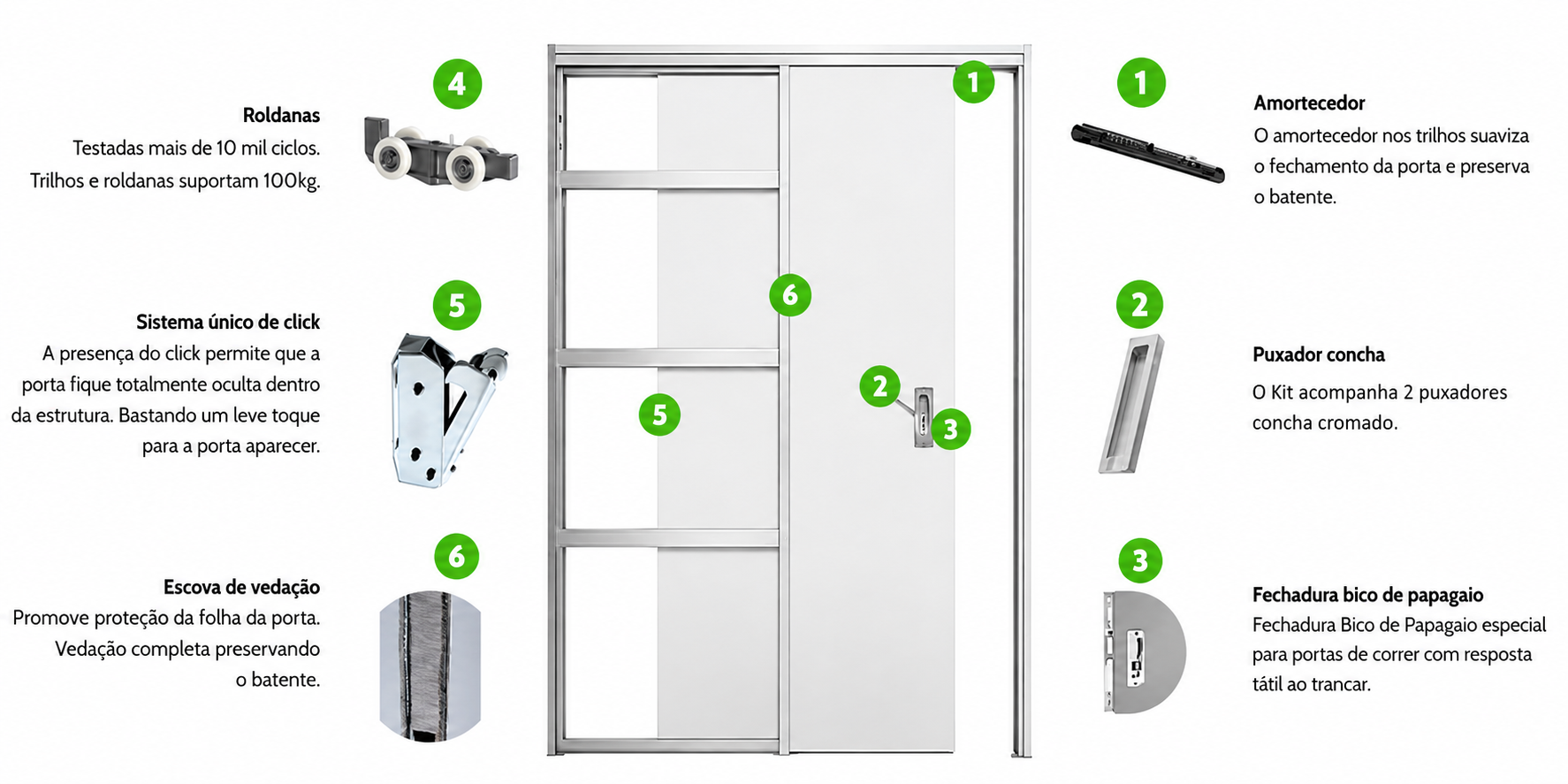 4

Roldanas
Testadas mais de 10 mil ciclos.
Trilhos e roldanas suportam 100kg.

5

Sistema único de click
A presença do click permite que a porta fique totalmente oculta dentro da estrutura. Bastando um leve toque para a porta aparecer.

6

Escova de vedação
Promove proteção da folha da porta. Vedação completa preservando o batente.

1

6

5

2

3

1

Amortecedor
O amortecedor nos trilhos suaviza o fechamento da porta e preserva o batente.

2

Puxador concha
O Kit acompanha 2 puxadores concha cromado.

3

Fechadura bico de papagaio
Fechadura Bico de Papagaio especial para portas de correr com resposta tátil ao trancar.